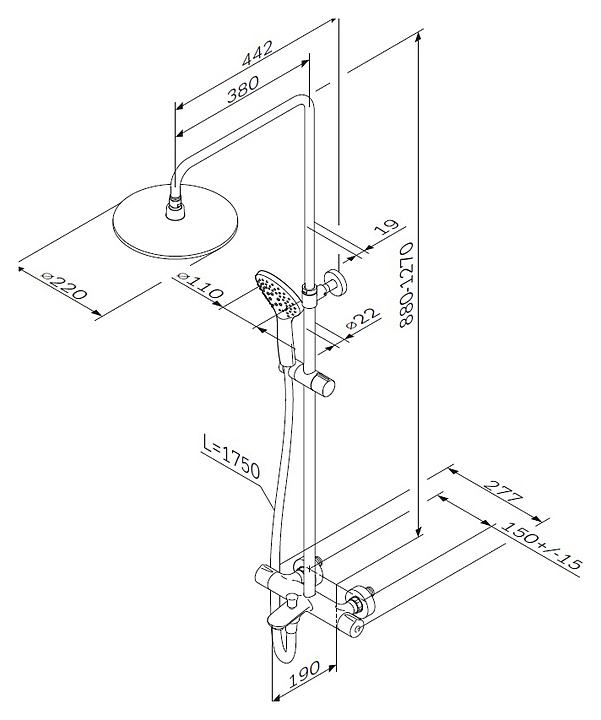 442
380
19
880-1270
⌀220
⌀110
⌀22
L=1750
277
150+/-15
190