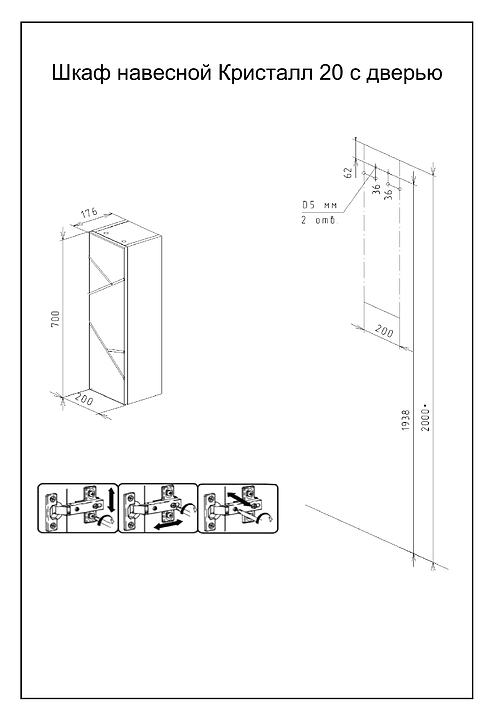 Шкаф навесной Кристалл 20 с дверью

176

700

200

62

36

36

D5 мм
2 отв.

200

1938

2000*