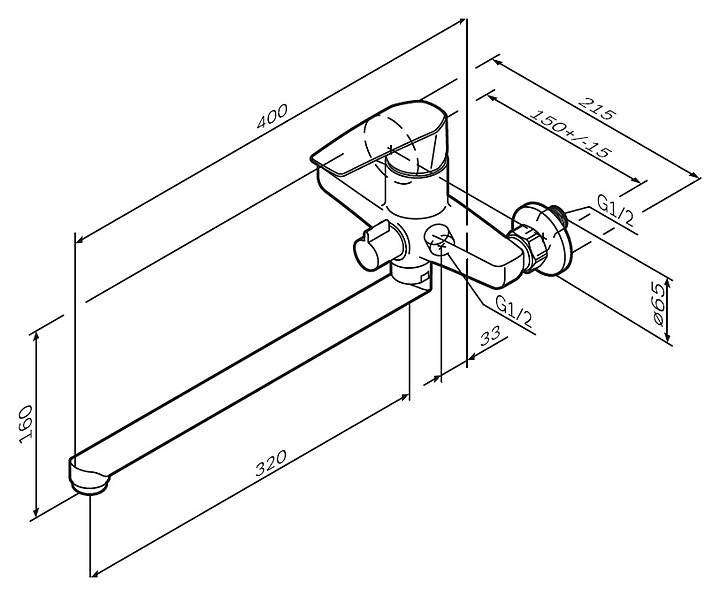 400
215
150+/-15
G1/2
G1/2
ø65
33
160
320