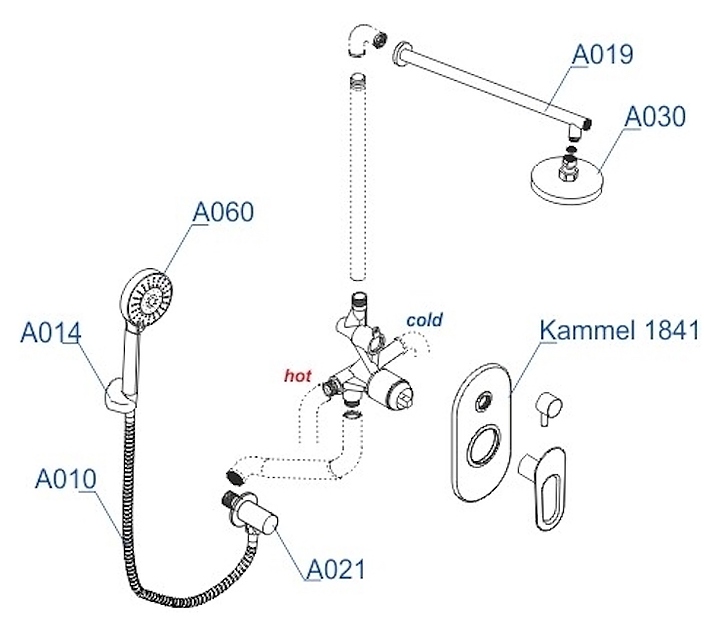 A019

A030

A060

A014

cold

Kammel 1841

hot

A010

A021