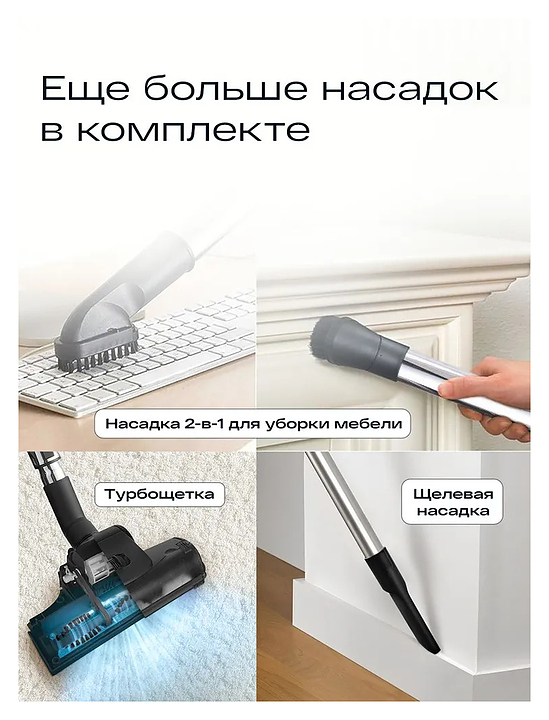 Еще больше насадок в комплекте

Насадка 2-в-1 для уборки мебели

Турбощетка

Щелевая насадка