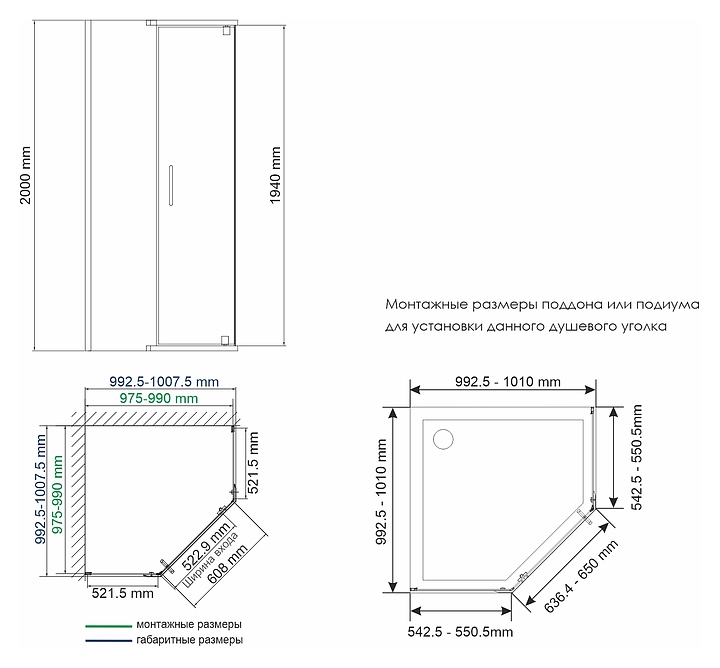 2000 mm

1940 mm

Монтажные размеры поддона или подиума для установки данного душевого уголка

992.5-1007.5 mm
975-990 mm
992.5-1007.5 mm
975-990 mm
521.5 mm
522.9 mm
Ширина входа
608 mm
521.5 mm

монтажные размеры
габаритные размеры

992.5 - 1010 mm
992.5 - 1010 mm
542.5 - 550.5mm
636.4 - 650 mm
542.5 - 550.5mm