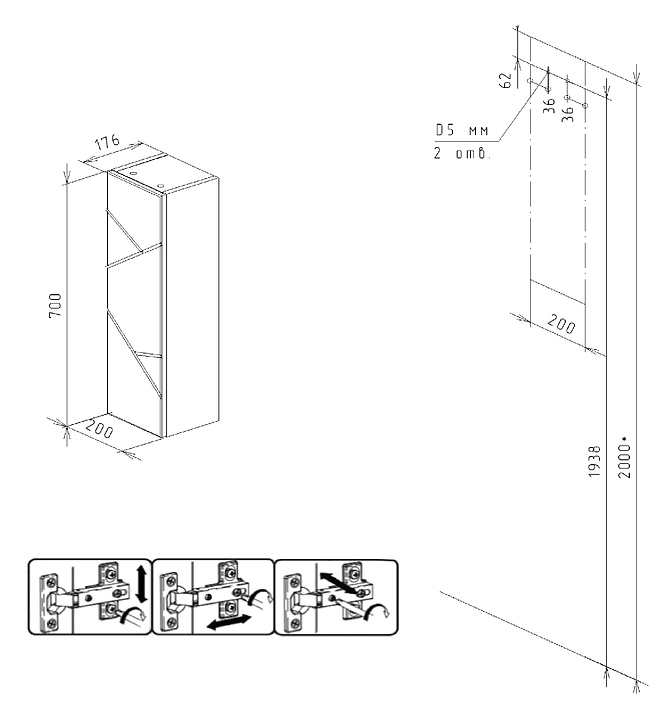 176

700

200

62

36

36

D5 мм
2 отв.

200

1938

2000*