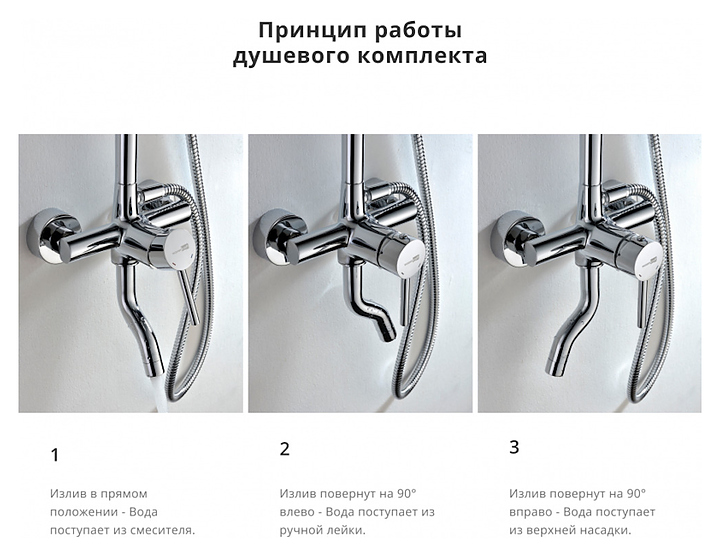 Принцип работы душевого комплекта

1

Излив в прямом положении - Вода поступает из смесителя.

2

Излив повернут на 90° влево - Вода поступает из ручной лейки.

3

Излив повернут на 90° вправо - Вода поступает из верхней насадки.