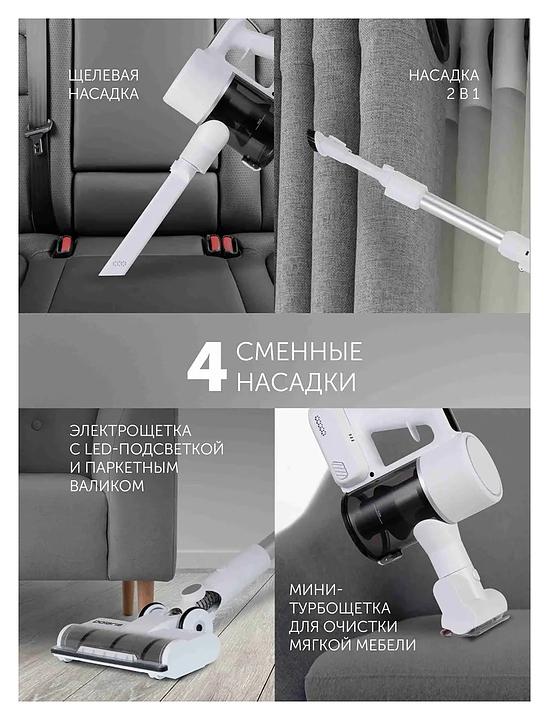 ЩЕЛЕВАЯ НАСАДКА

НАСАДКА 2 В 1

4 СМЕННЫЕ НАСАДКИ

ЭЛЕКТРОЩЕТКА С LED-ПОДСВЕТКОЙ И ПАРКЕТНЫМ ВАЛИКОМ

polaris

МИНИ-ТУРБОЩЕТКА ДЛЯ ОЧИСТКИ МЯГКОЙ МЕБЕЛИ