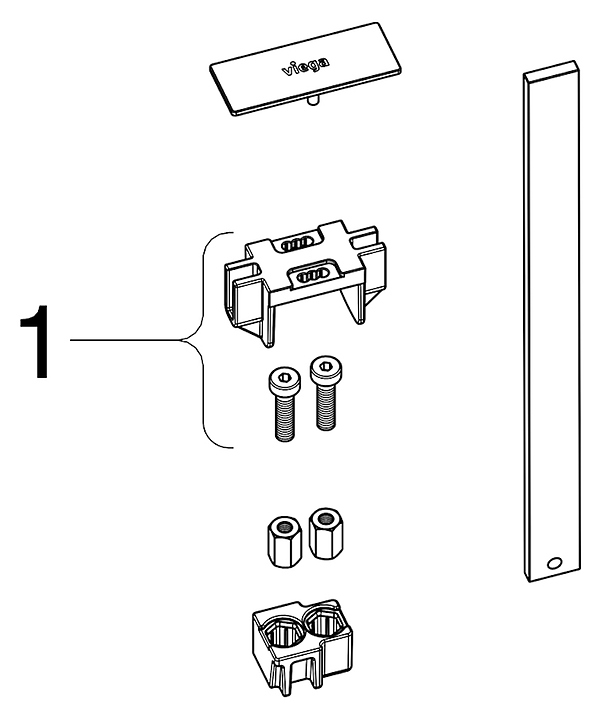 viega

1