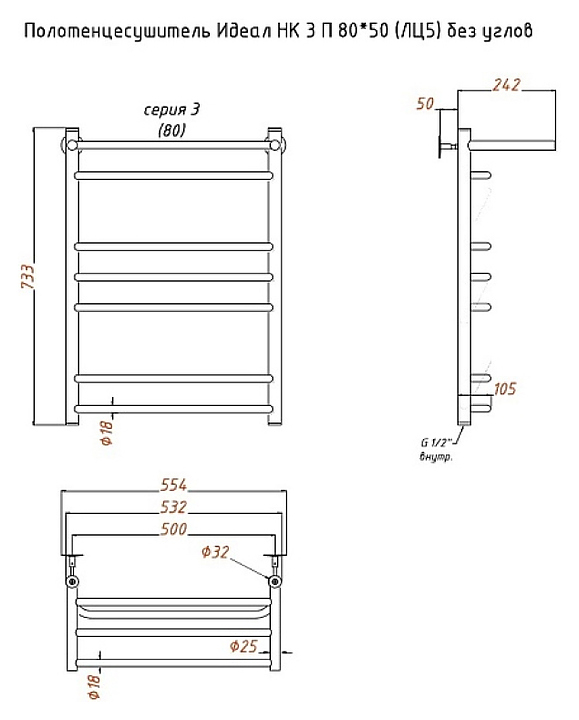 Полотенцесушитель Идеал НК 3 П 80*50 (ЛЦ5) без углов

серия 3
(80)

733

Ф18

242

50

105

G 1/2"
внутр.

554

532

500

Ф32

Ф25

Ф18