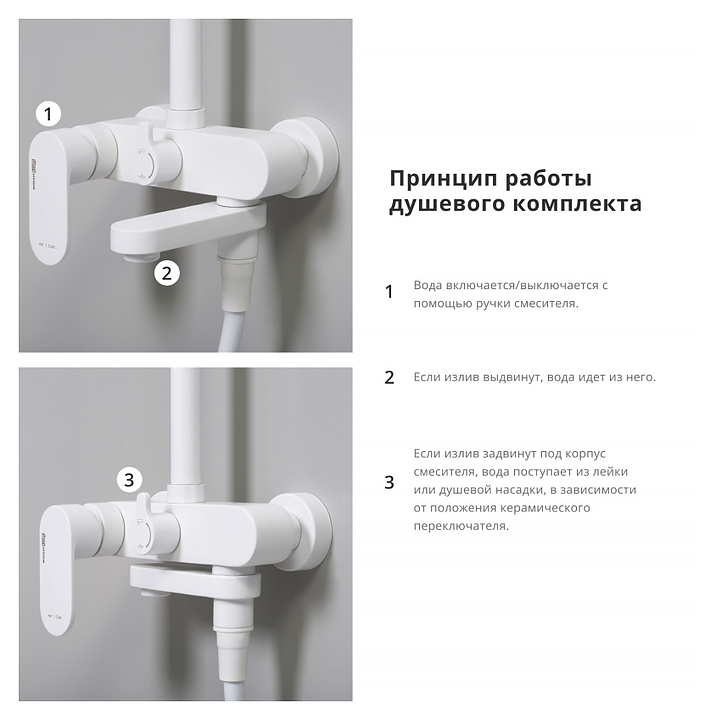 1

2

3

Принцип работы душевого комплекта

1 Вода включается/выключается с помощью ручки смесителя.

2 Если излив выдвинут, вода идет из него.

3 Если излив задвинут под корпус смесителя, вода поступает из лейки или душевой насадки, в зависимости от положения керамического переключателя.