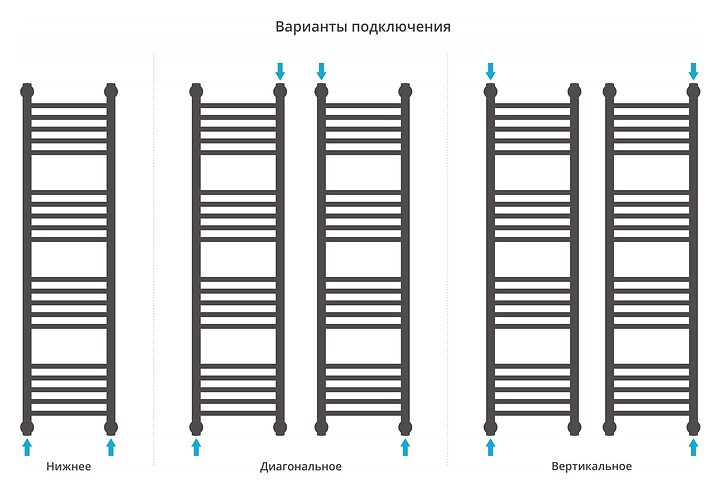 Варианты подключения

Нижнее

Диагональное

Вертикальное