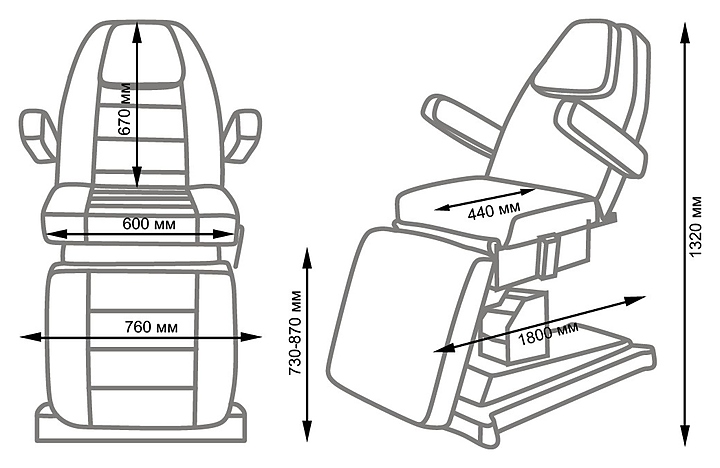 670 мм
600 мм
760 мм
730-870 мм
440 мм
1800 мм
1320 мм