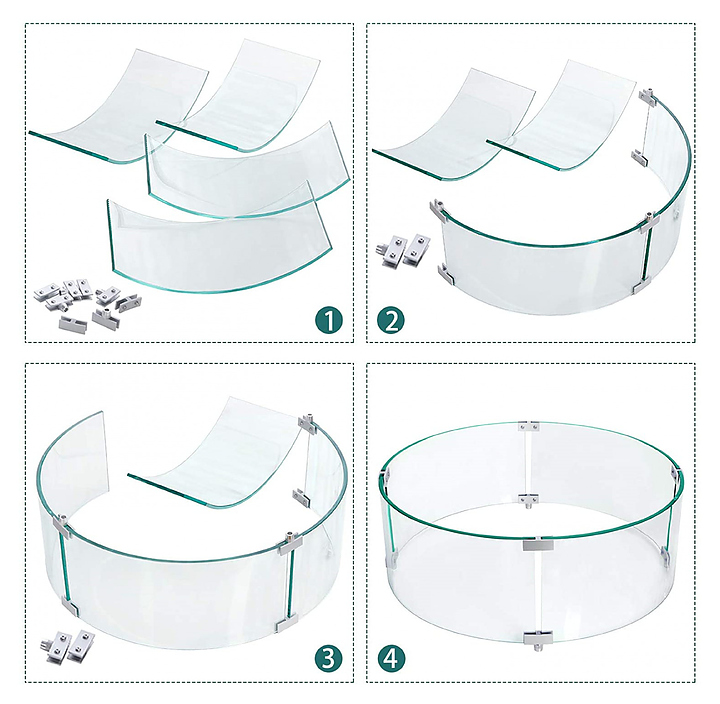 1
2
3
4