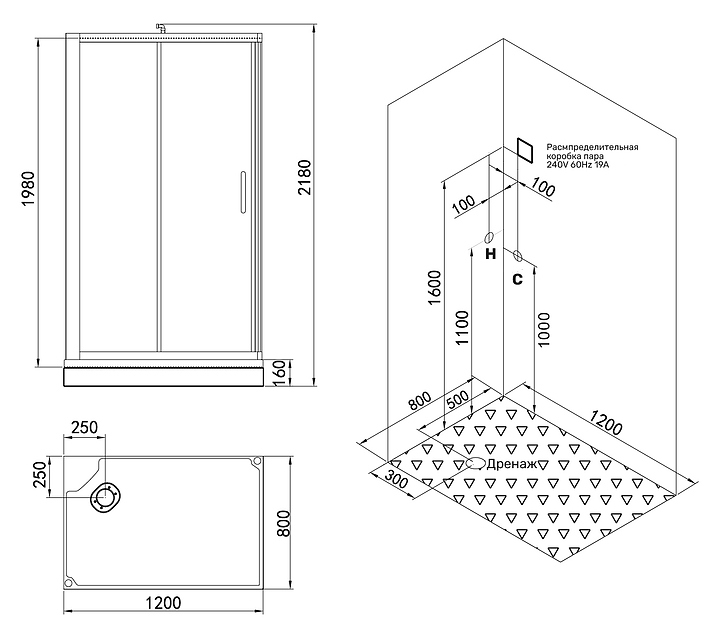 1980

2180

160

250

250

800

1200

Расмпределительная коробка пара 240V 60Hz 19A

100

100

H

C

1600

1100

1000

800

500

1200

300

Дренаж