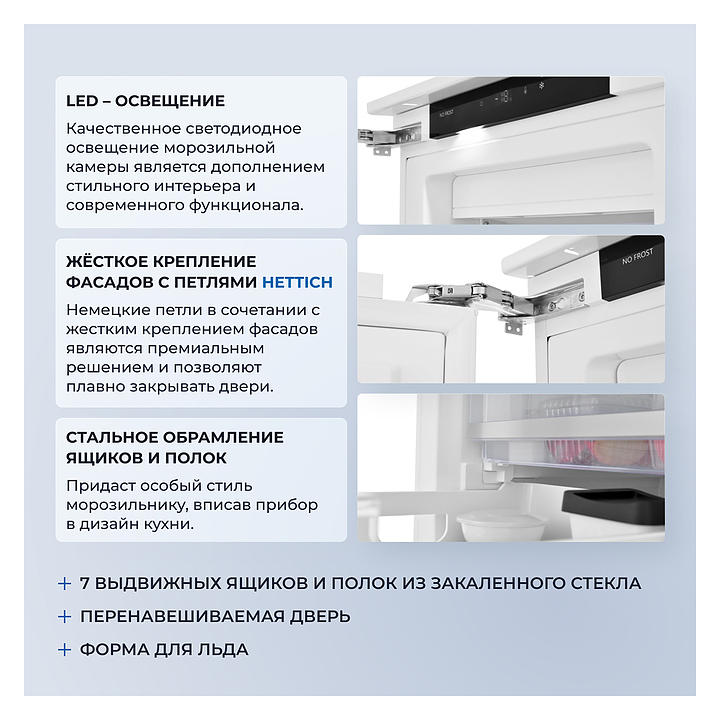 LED – ОСВЕЩЕНИЕ

Качественное светодиодное освещение морозильной камеры является дополнением стильного интерьера и современного функционала.

NO FROST

ЖЁСТКОЕ КРЕПЛЕНИЕ ФАСАДОВ С ПЕТЛЯМИ HETTICH

Немецкие петли в сочетании с жестким креплением фасадов являются премиальным решением и позволяют плавно закрывать двери.

NO FROST

СТАЛЬНОЕ ОБРАМЛЕНИЕ ЯЩИКОВ И ПОЛОК

Придаст особый стиль морозильнику, вписав прибор в дизайн кухни.

+ 7 ВЫДВИЖНЫХ ЯЩИКОВ И ПОЛОК ИЗ ЗАКАЛЕННОГО СТЕКЛА

+ ПЕРЕНАВЕШИВАЕМАЯ ДВЕРЬ

+ ФОРМА ДЛЯ ЛЬДА