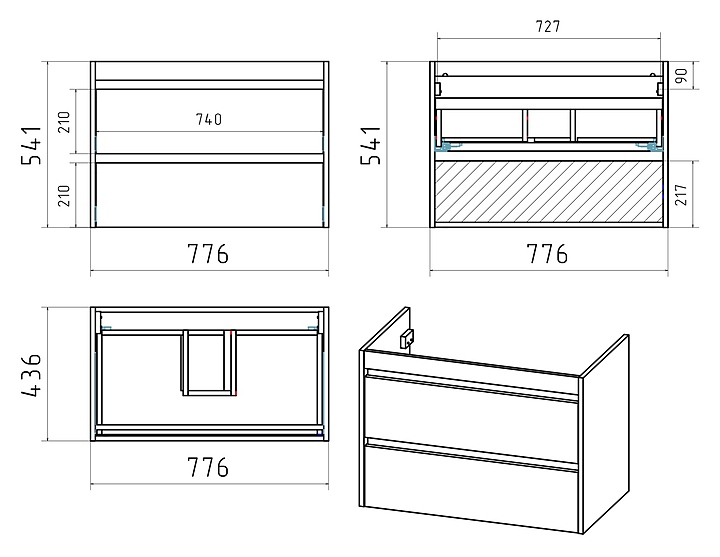 541
210
740
210
776

727
90
541
217
776

436
776