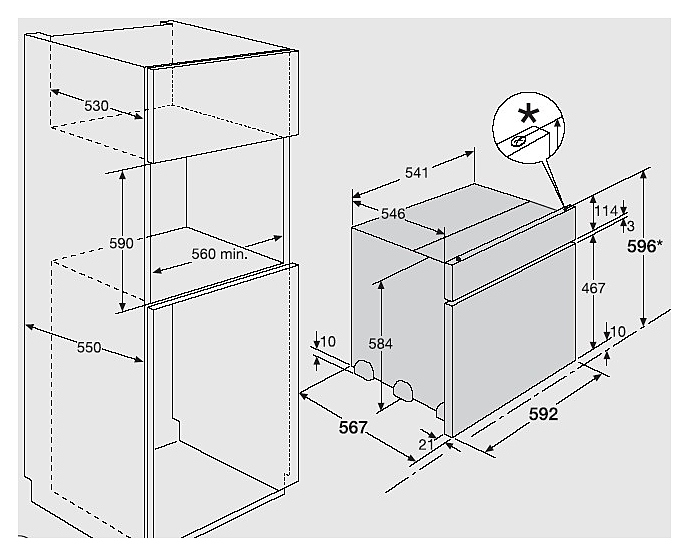 530
590
560 min.
550
*
541
546
114
3
596*
467
10
584
10
567
21
592