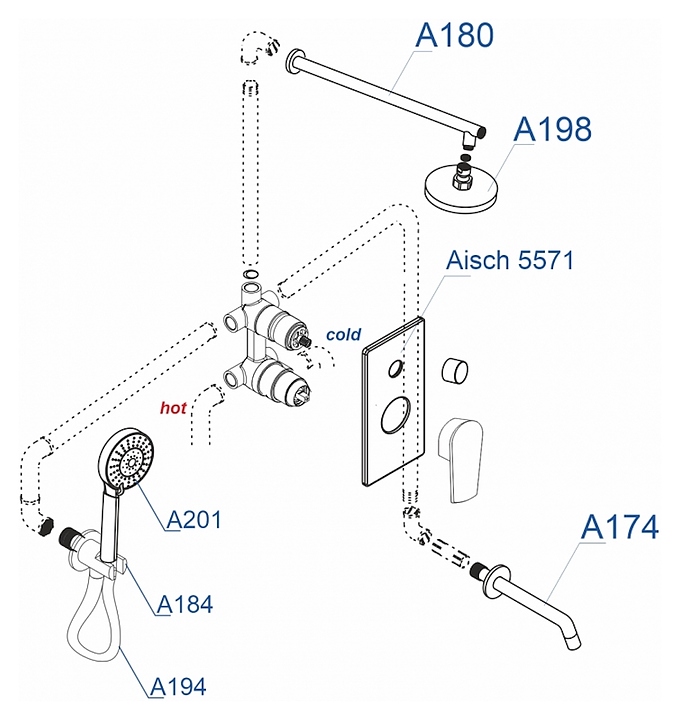 A180

A198

Aisch 5571

cold

hot

A201

A184

A194

A174