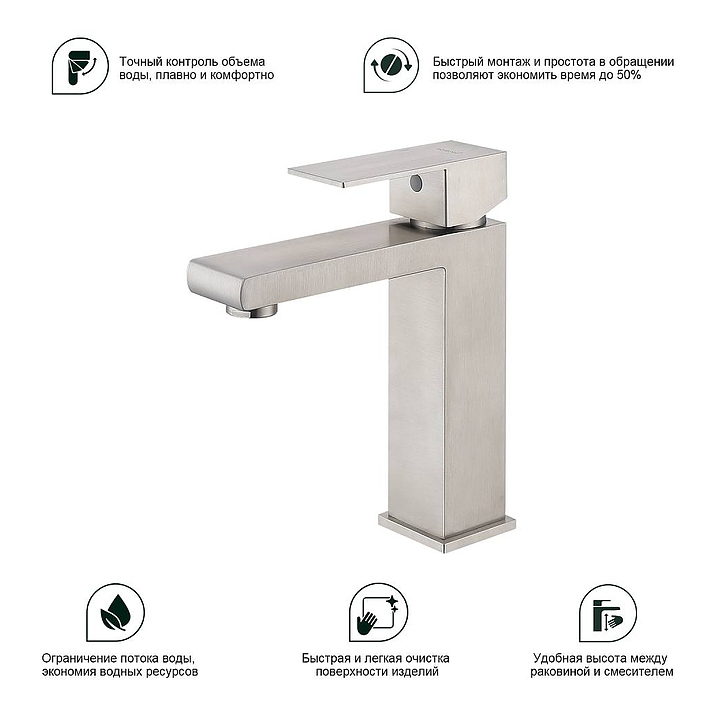 Точный контроль объема воды, плавно и комфортно

Быстрый монтаж и простота в обращении позволяют экономить время до 50%

Ограничение потока воды, экономия водных ресурсов

Быстрая и легкая очистка поверхности изделий

Удобная высота между раковиной и смесителем