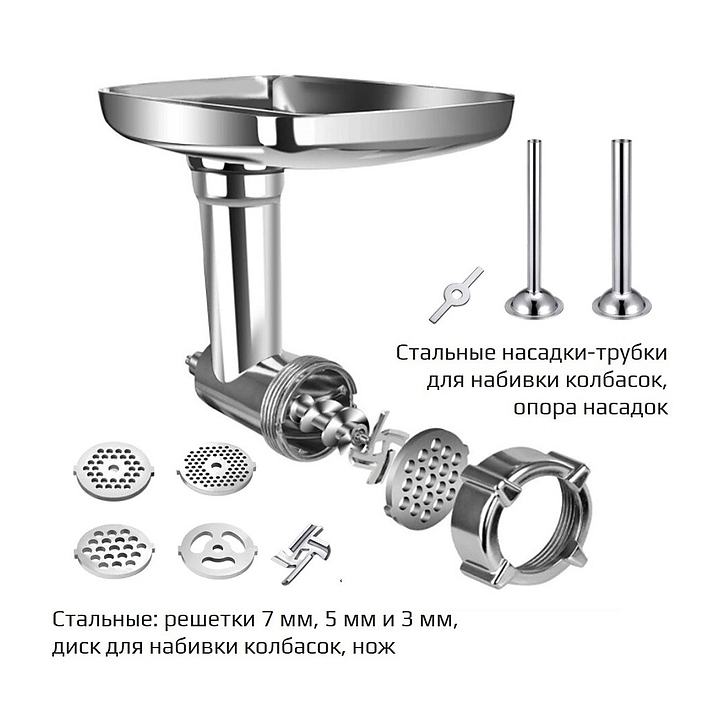 Стальные насадки-трубки для набивки колбасок, опора насадок

Стальные: решетки 7 мм, 5 мм и 3 мм, диск для набивки колбасок, нож