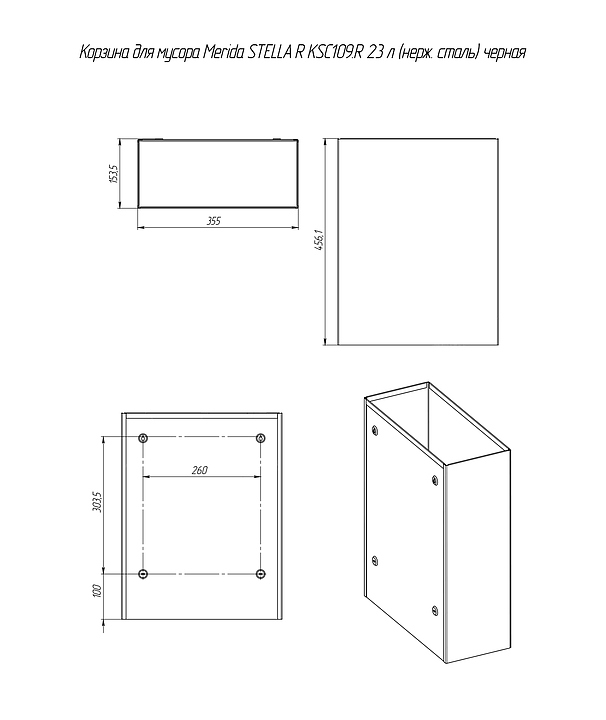 Корзина для мусора Merida STELLA R KSC109.R 23 л (нерж. сталь) черная

153,5

355

456,1

260

303,5

100