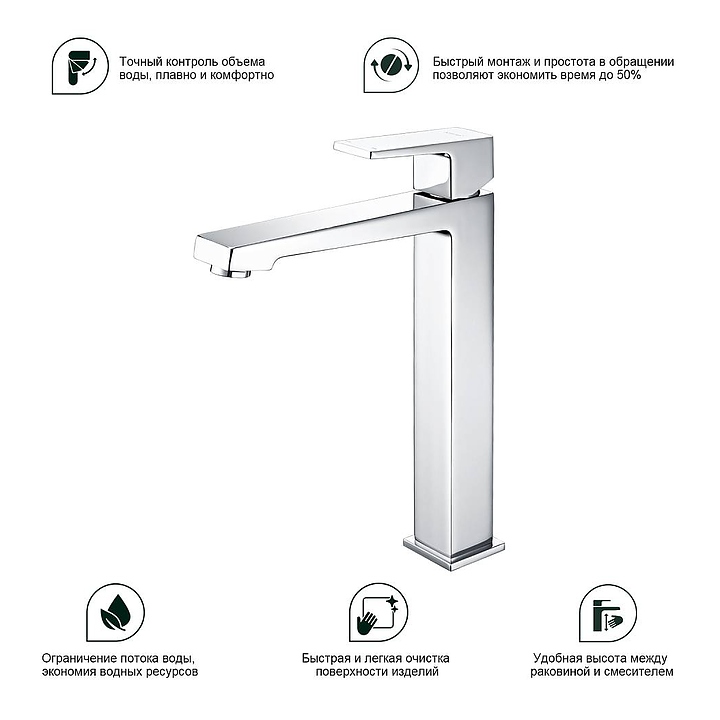 Точный контроль объема воды, плавно и комфортно

Быстрый монтаж и простота в обращении позволяют экономить время до 50%

Ограничение потока воды, экономия водных ресурсов

Быстрая и легкая очистка поверхности изделий

Удобная высота между раковиной и смесителем