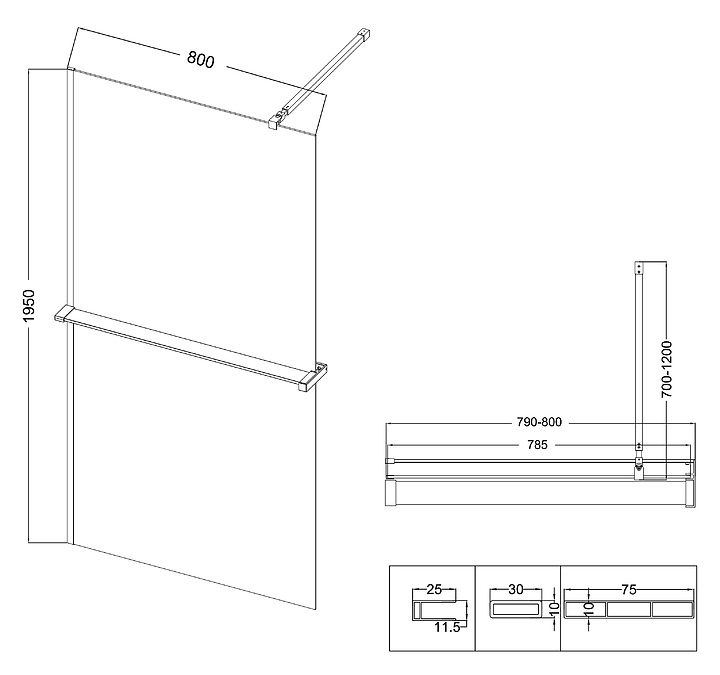 800

1950

700-1200

790-800

785

25

11.5

30

10

75

10