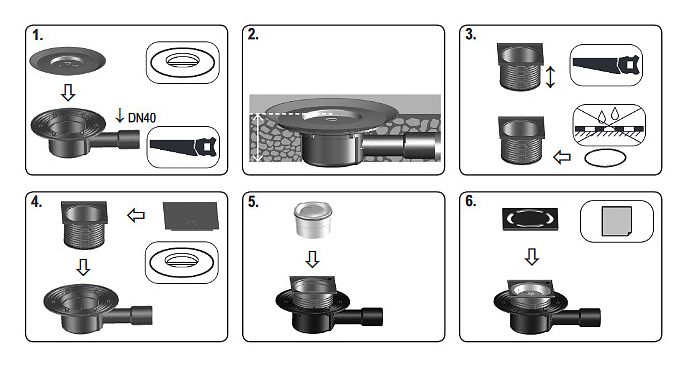 1.

DN40

2.

3.

4.

5.

6.