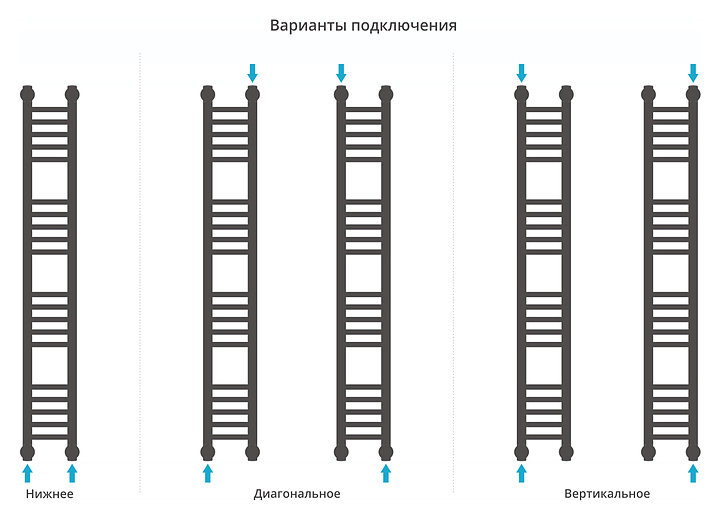 Варианты подключения

Нижнее

Диагональное

Вертикальное