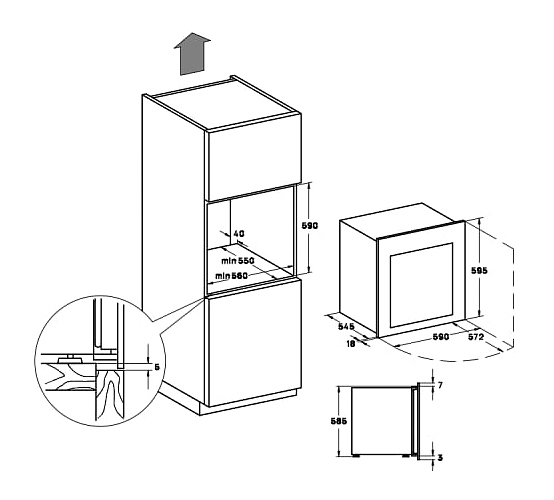 590
40
min 550
min 560
5
595
545
18
590
572
7
585
3