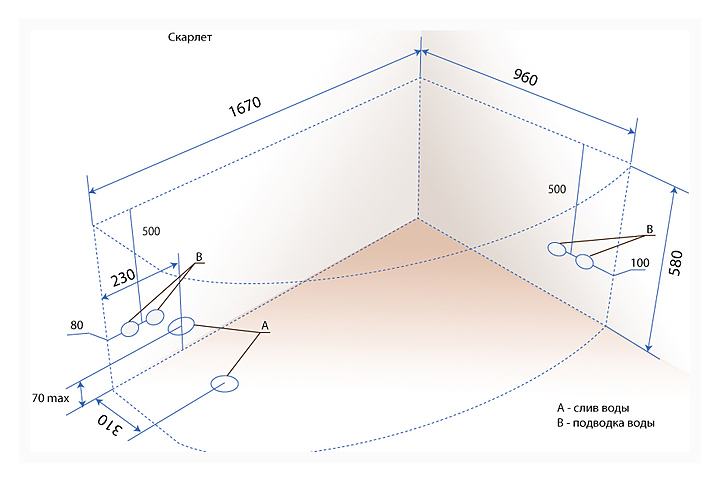 Скарлет

1670

960

500

500

B

B

230

100

580

80

A

70 max

310

A - слив воды
B - подводка воды