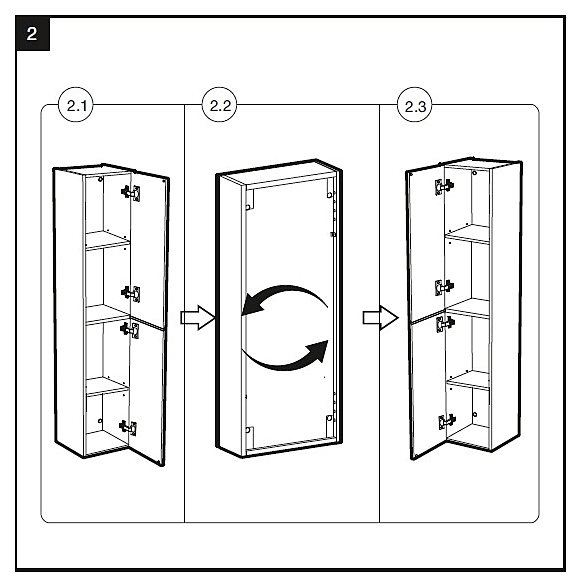 2

2.1

2.2

2.3