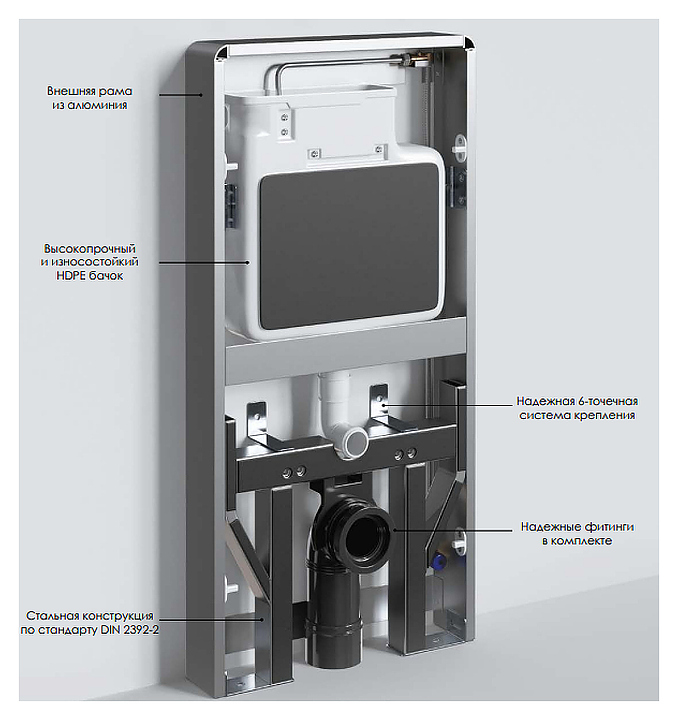 Внешняя рама из алюминия

Высокопрочный и износостойкий HDPE бачок

Надежная 6-точечная система крепления

Надежные фитинги в комплекте

Стальная конструкция по стандарту DIN 2392-2