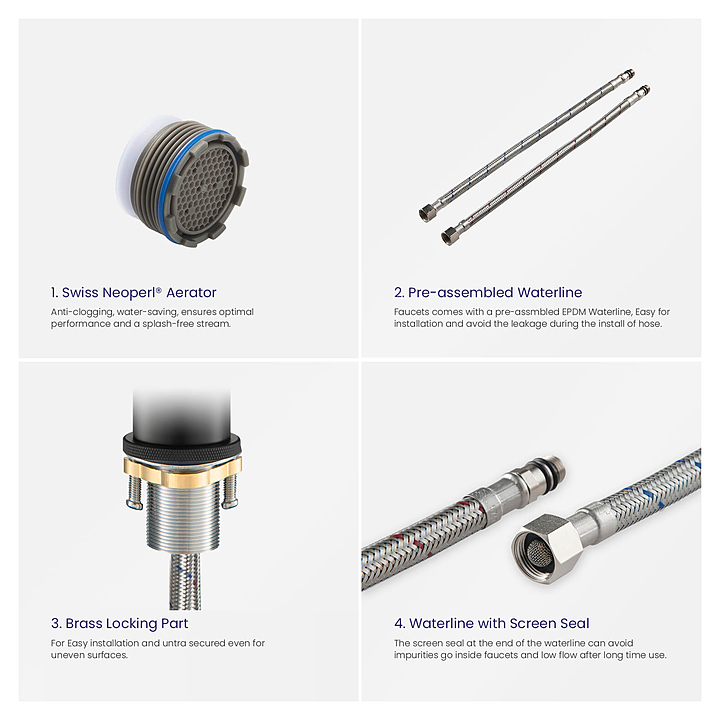 1. Swiss Neoperl® Aerator

Anti-clogging, water-saving, ensures optimal performance and a splash-free stream.

2. Pre-assembled Waterline

Faucets comes with a pre-assmbled EPDM Waterline, Easy for installation and avoid the leakage during the install of hose.

3. Brass Locking Part

For Easy installation and untra secured even for uneven surfaces.

4. Waterline with Screen Seal

The screen seal at the end of the waterline can avoid impurities go inside faucets and low flow after long time use.