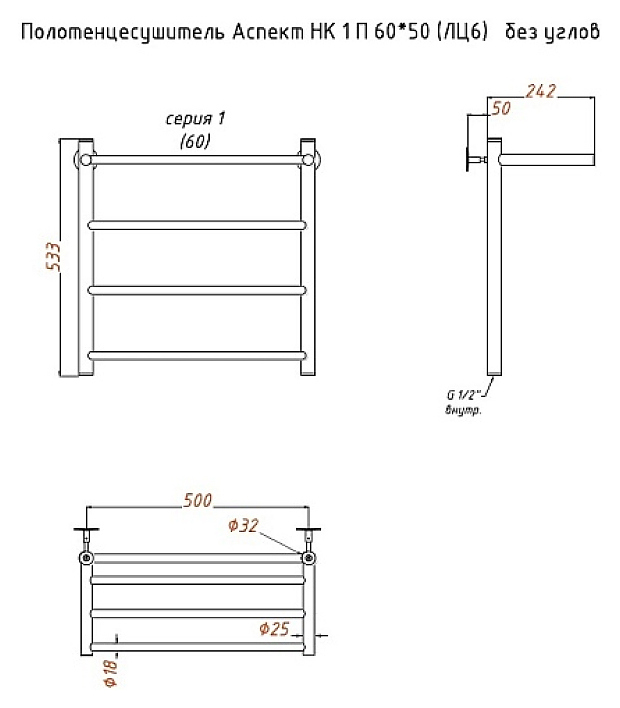 Полотенцесушитель Аспект НК 1 П 60*50 (ЛЦ6) без углов

серия 1
(60)

533

242

50

G 1/2"
внутр.

500

Ф32

Ф25

Ф18