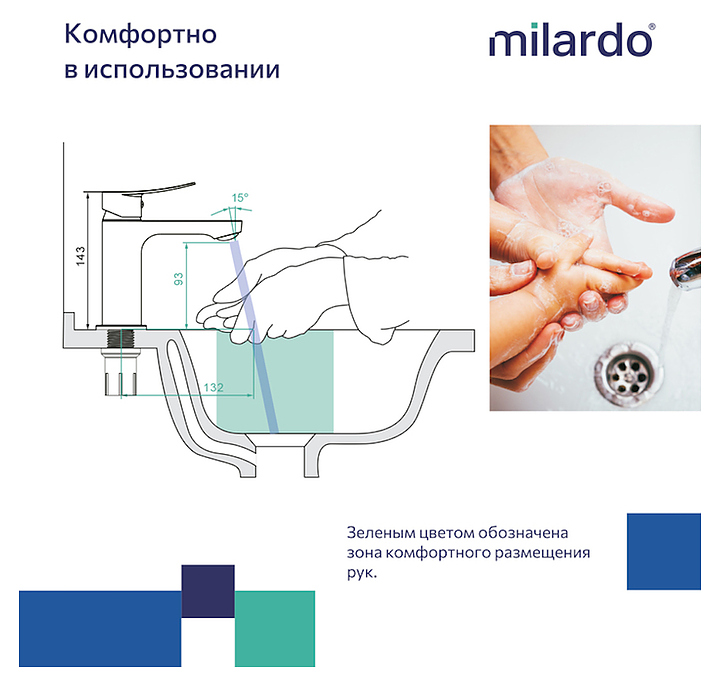 Комфортно в использовании

milardo®

15°

143

93

132

Зеленым цветом обозначена зона комфортного размещения рук.