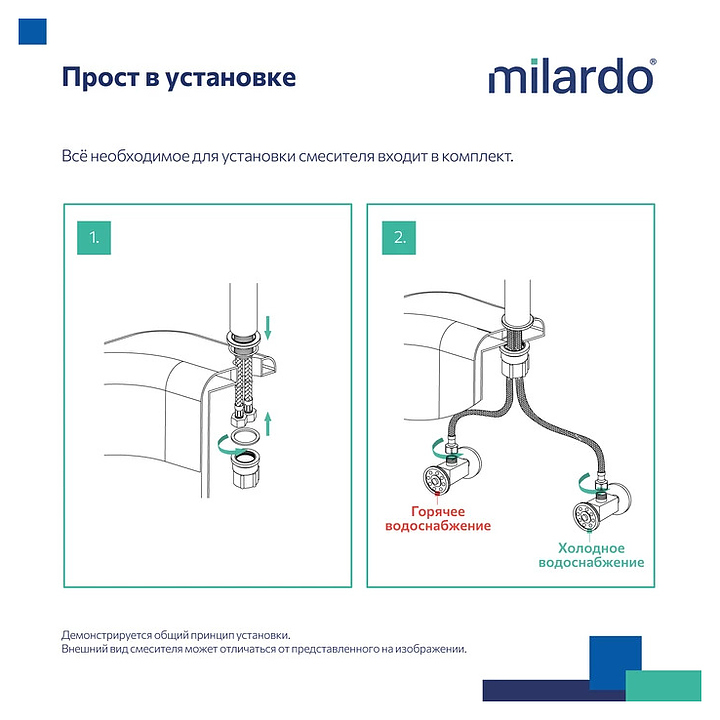 Прост в установке

milardo®

Всё необходимое для установки смесителя входит в комплект.

1.

2.

Горячее водоснабжение

Холодное водоснабжение

Демонстрируется общий принцип установки.
Внешний вид смесителя может отличаться от представленного на изображении.