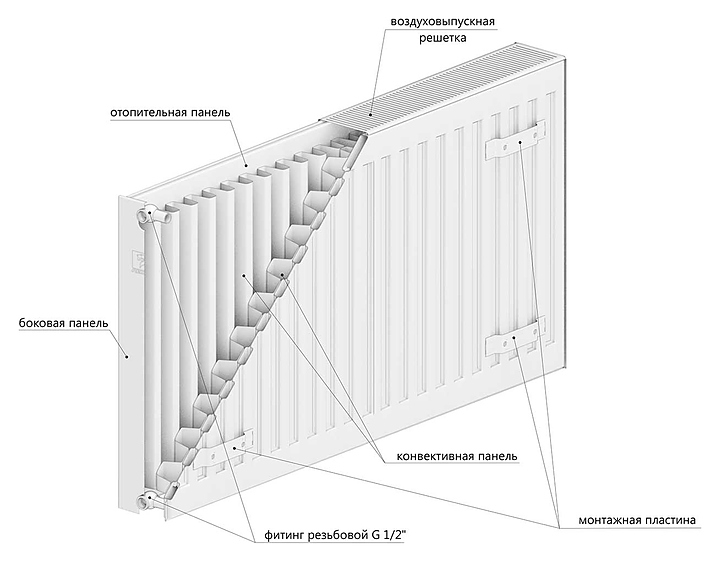 воздуховыпускная решетка

отопительная панель

боковая панель

конвективная панель

монтажная пластина

фитинг резьбовой G 1/2"