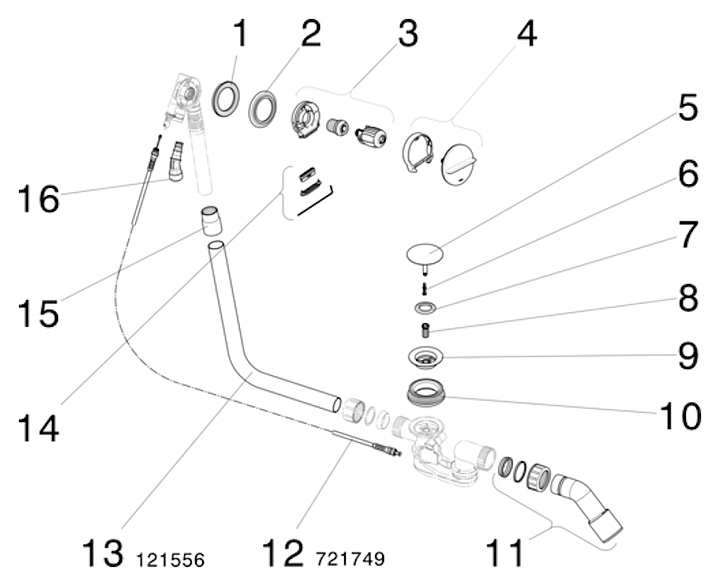 1 2 3 4

5

6

7

8

9

10

16

15

14

13 121556

12 721749

11