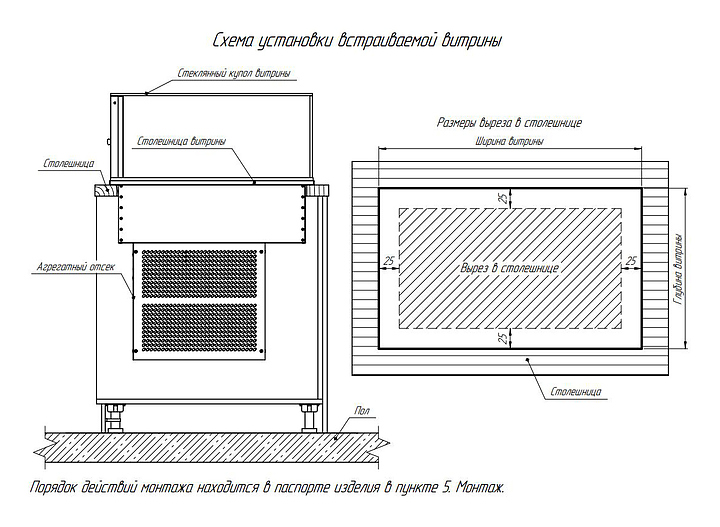 Схема установки встраиваемой витрины

Стеклянный купол витрины

Столешница витрины

Столешница

Агрегатный отсек

Пол

Размеры выреза в столешнице

Ширина витрины

25

25

Вырез в столешнице

25

25

Глубина витрины

Столешница

Порядок действий монтажа находится в паспорте изделия в пункте 5. Монтаж.