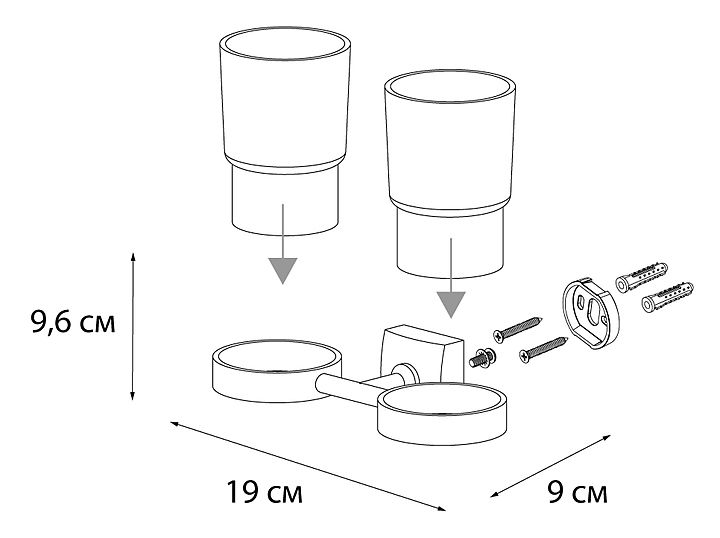 9,6 см

19 см

9 см