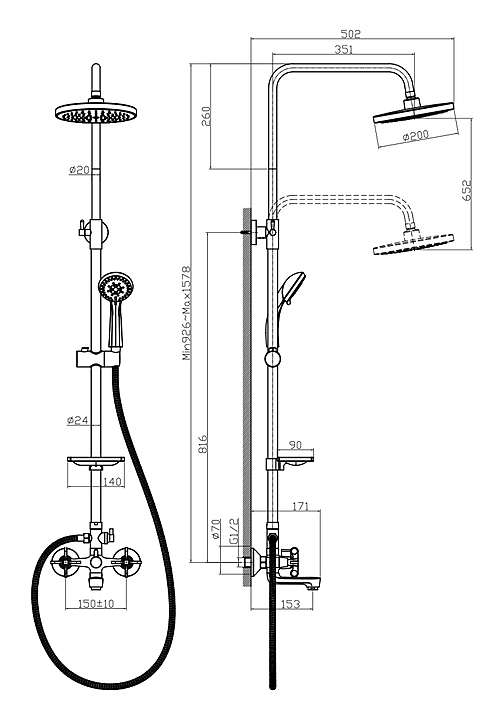 ø20

ø24

140

150±10

502

351

260

ø200

652

Min926~Max1578

816

90

171

ø70

G1/2

153