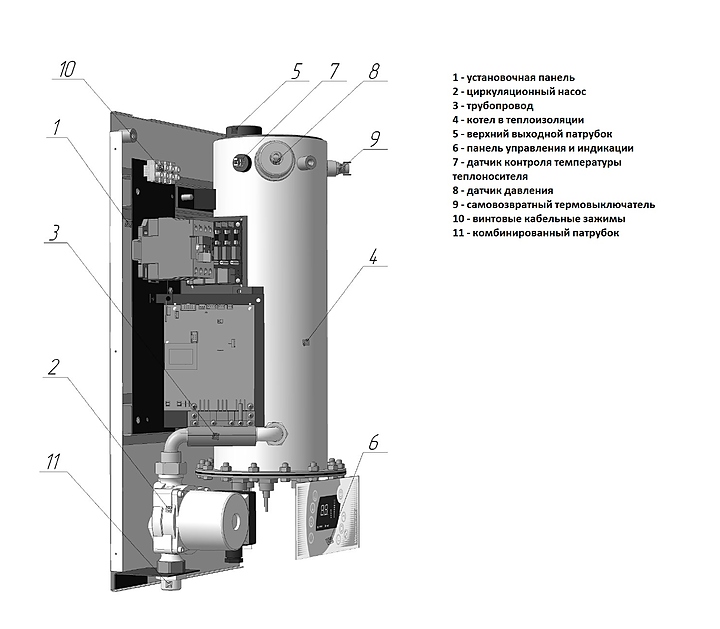 10
5
7
8
1
9
3
4
2
6
11

1 - установочная панель
2 - циркуляционный насос
3 - трубопровод
4 - котел в теплоизоляции
5 - верхний выходной патрубок
6 - панель управления и индикации
7 - датчик контроля температуры теплоносителя
8 - датчик давления
9 - самовозвратный термовыключатель
10 - винтовые кабельные зажимы
11 - комбинированный патрубок