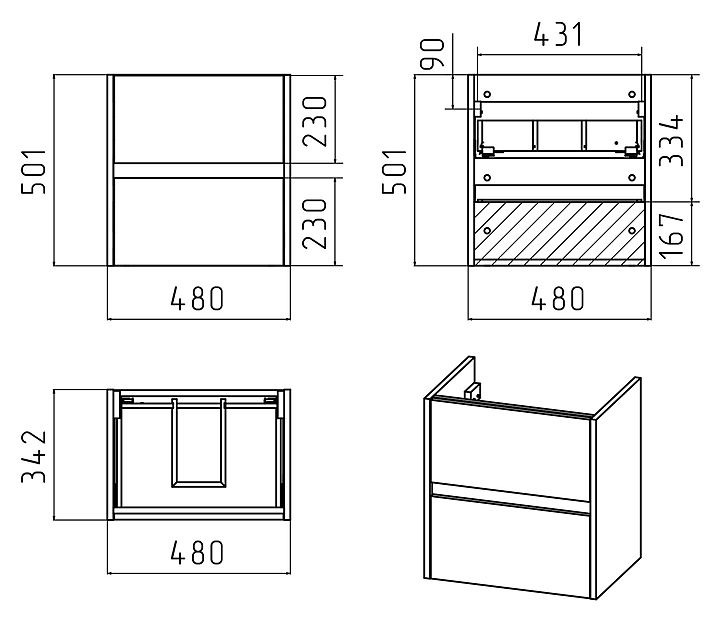 501
230
230
480
90
431
501
334
167
480
342
480