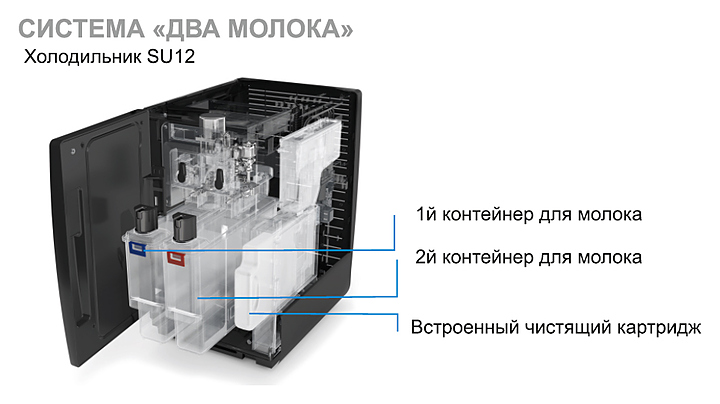 СИСТЕМА «ДВА МОЛОКА»
Холодильник SU12

1й контейнер для молока

2й контейнер для молока

Встроенный чистящий картридж