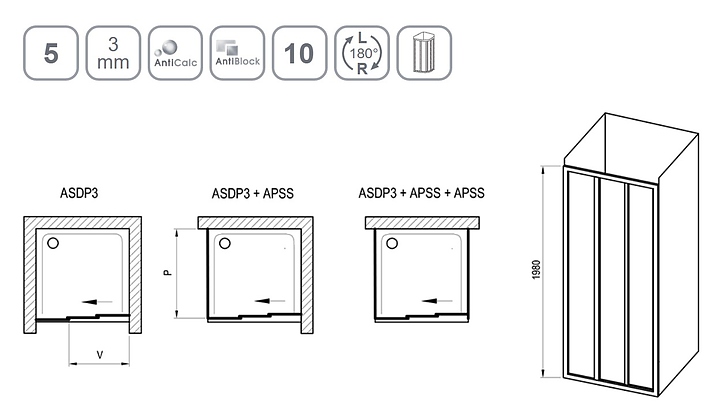 5

3 mm

AntiCalc

AntiBlock

10

L 180° R

ASDP3

V

ASDP3 + APSS

P

ASDP3 + APSS + APSS

1980