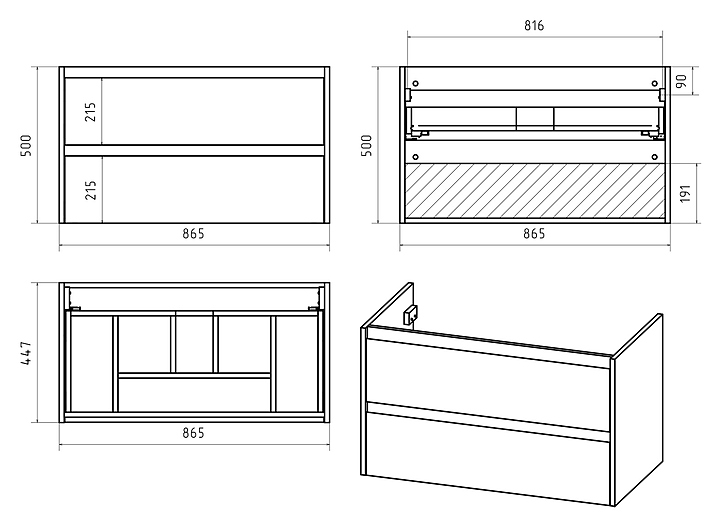 500
215
215
865
816
500
90
191
865
447
865