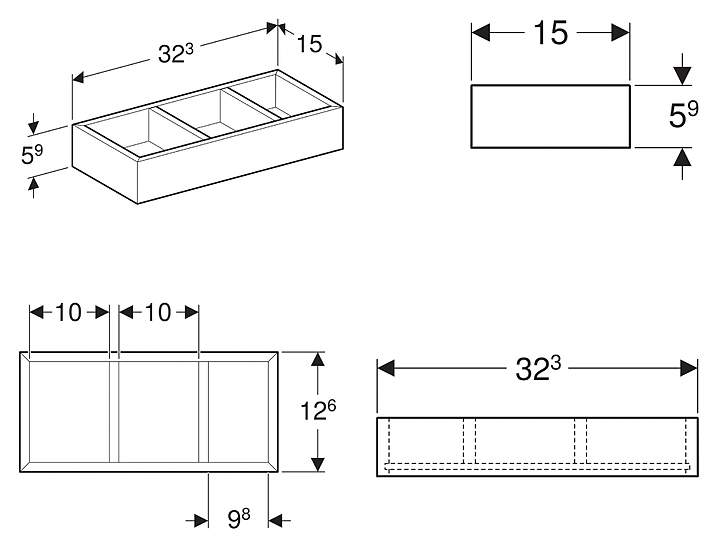 $32^3$
15
$5^9$

15
$5^9$

10
10
$12^6$
$9^8$

$32^3$