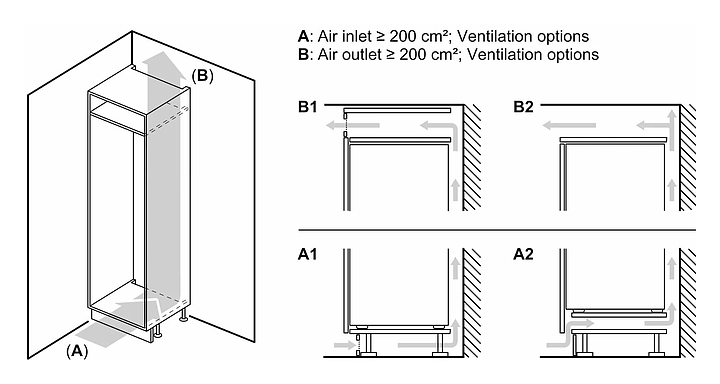 (B)

(A)

A: Air inlet ≥ 200 cm²; Ventilation options
B: Air outlet ≥ 200 cm²; Ventilation options

B1

B2

A1

A2