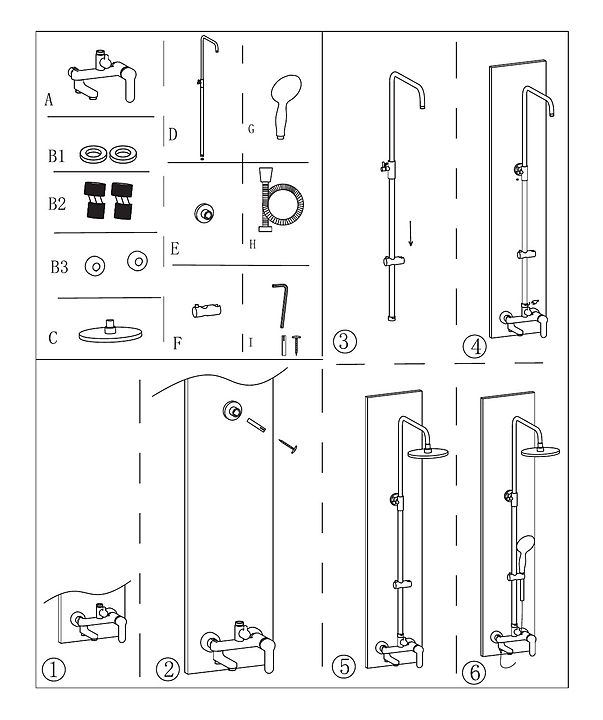 A
B1
B2
B3
C
D
E
F
G
H
I
③
④
①
②
⑤
⑥