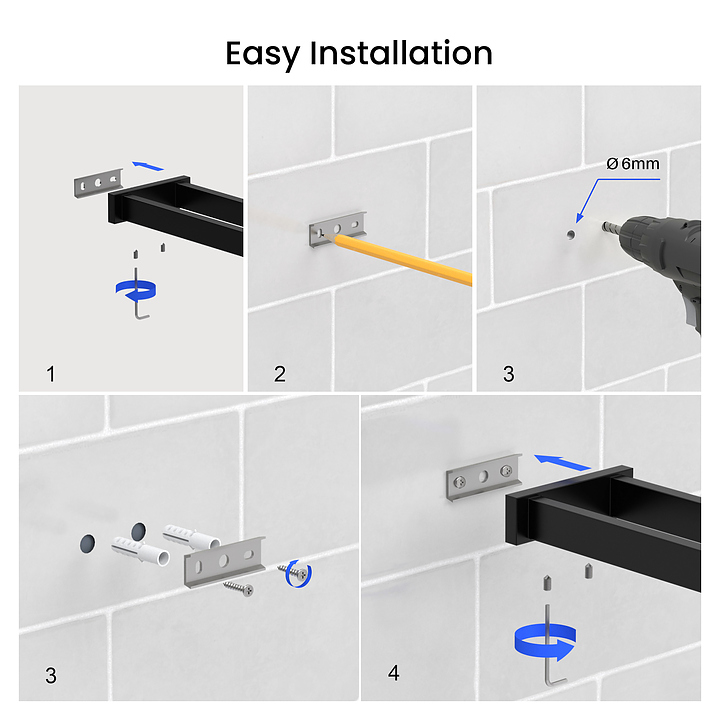 Easy Installation

1

2

Ø 6mm

3

3

4