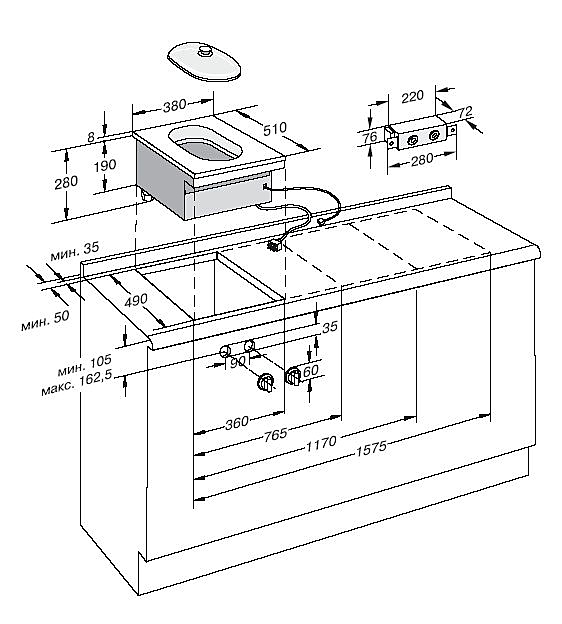 380
510
8
190
280
220
72
76
280
мин. 35
мин. 50
490
35
мин. 105
макс. 162,5
90
60
360
765
1170
1575